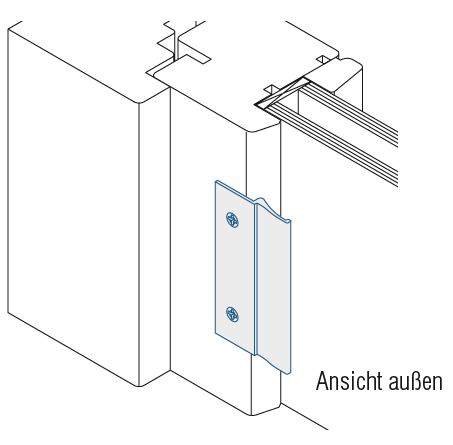 Ansicht außen